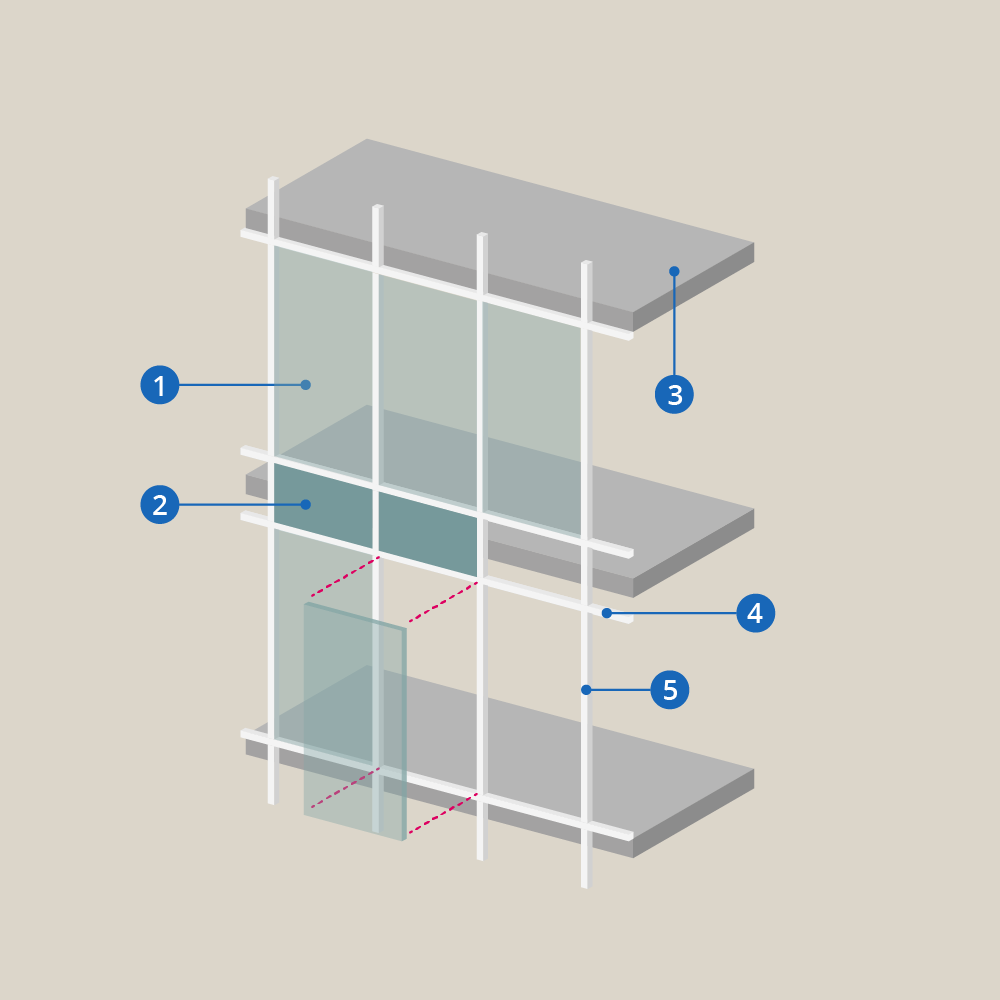 1
2
3
4
5